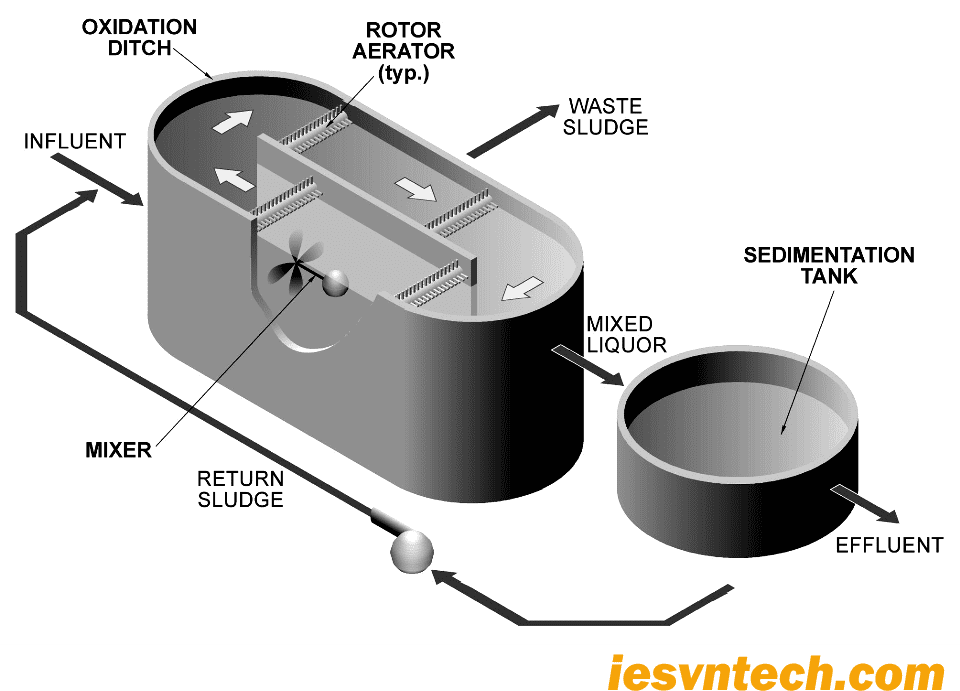 OXIDATION DITCH

ROTOR AERATOR (typ.)

WASTE SLUDGE

INFLUENT

SEDIMENTATION TANK

MIXED LIQUOR

MIXER

RETURN SLUDGE

EFFLUENT

iesvntech.com